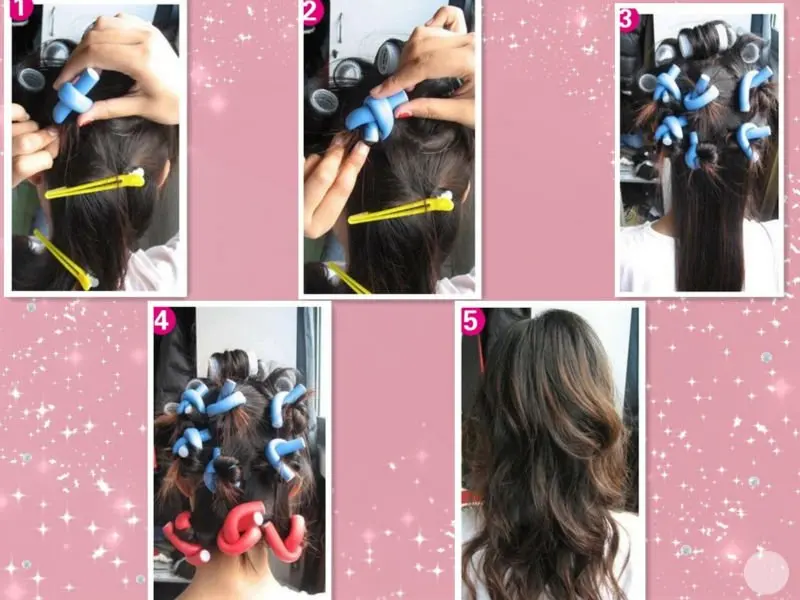 1

2

3

4

5