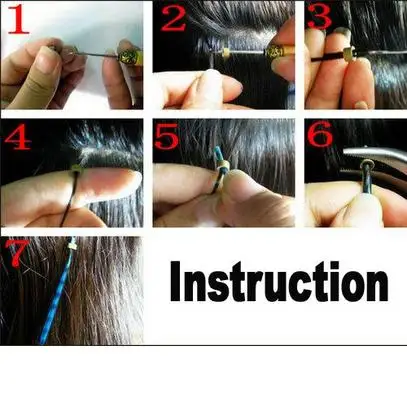 1

2

3

4

5

6

7

Instruction