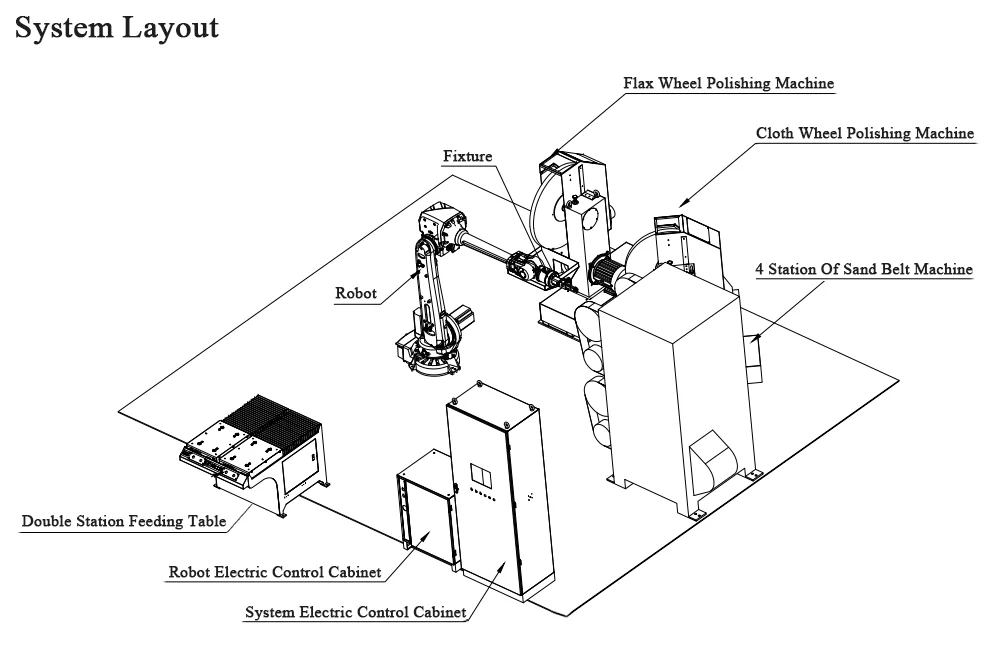 System Layout

Flax Wheel Polishing Machine

Cloth Wheel Polishing Machine

Fixture

4 Station Of Sand Belt Machine

Robot

Double Station Feeding Table

Robot Electric Control Cabinet

System Electric Control Cabinet