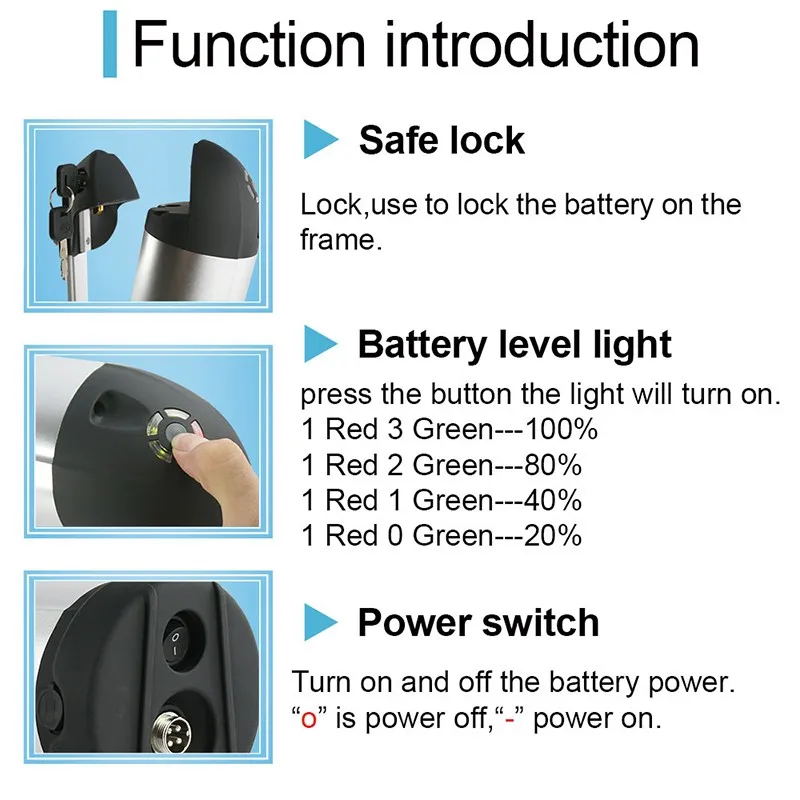 Function introduction

Safe lock

Lock,use to lock the battery on the frame.

Battery level light

press the button the light will turn on.
1 Red 3 Green---100%
1 Red 2 Green---80%
1 Red 1 Green---40%
1 Red 0 Green---20%

Power switch

Turn on and off the battery power.
“o” is power off,“-” power on.