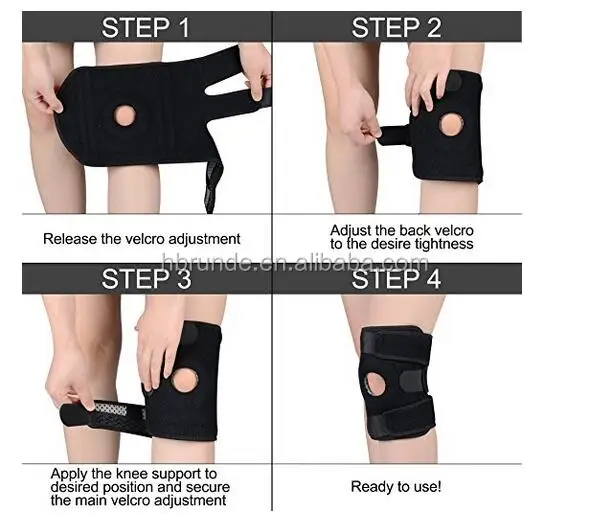 STEP 1

Release the velcro adjustment

STEP 2

Adjust the back velcro to the desire tightness

hbrunde.cn.alibaba.com

STEP 3

Apply the knee support to desired position and secure the main velcro adjustment

STEP 4

Ready to use!