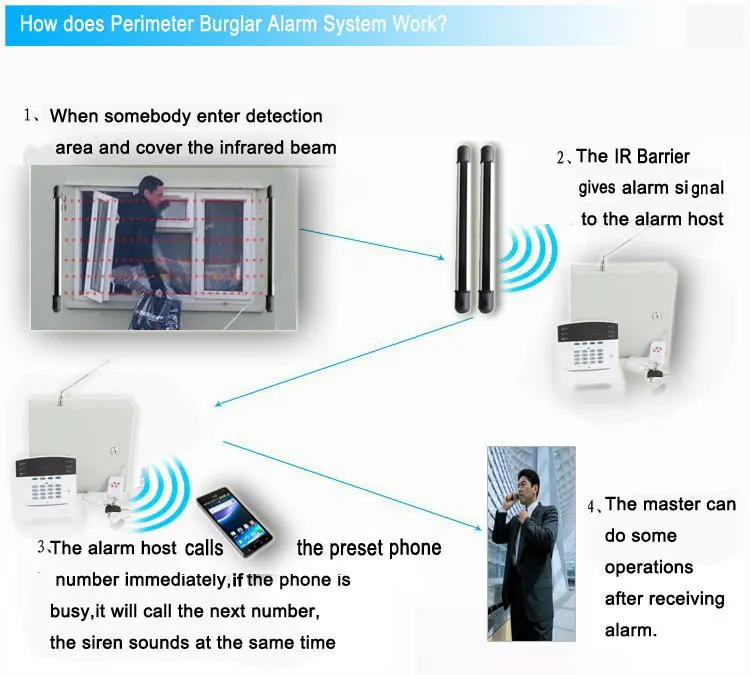 How does Perimeter Burglar Alarm System Work?

1、When somebody enter detection area and cover the infrared beam

2、The IR Barrier gives alarm signal to the alarm host

3、The alarm host calls the preset phone number immediately,if the phone is busy,it will call the next number, the siren sounds at the same time

4、The master can do some operations after receiving alarm.