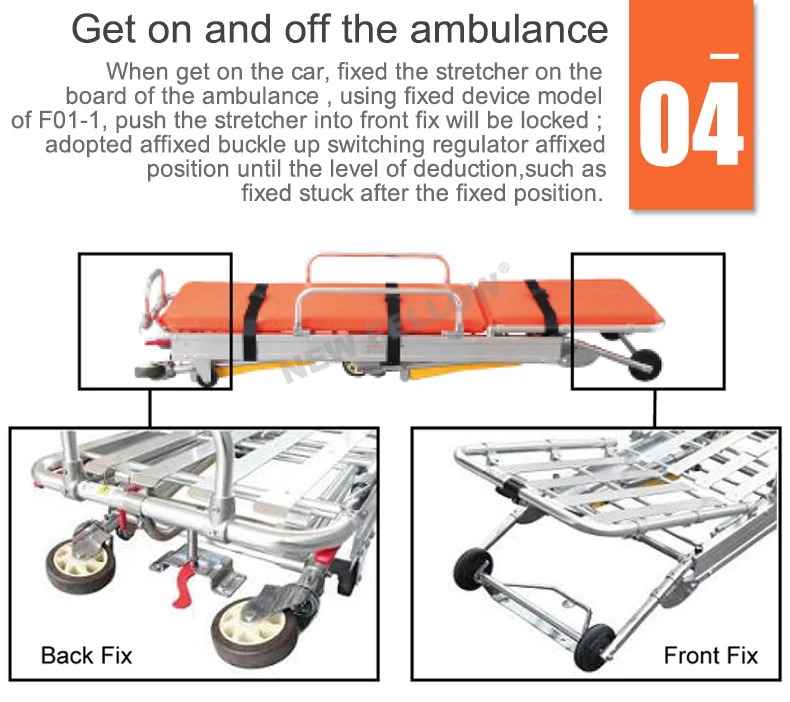 Get on and off the ambulance

When get on the car, fixed the stretcher on the board of the ambulance , using fixed device model of F01-1, push the stretcher into front fix will be locked ; adopted affixed buckle up switching regulator affixed position until the level of deduction,such as fixed stuck after the fixed position.

04

NEW FELLOW®

Back Fix

Front Fix