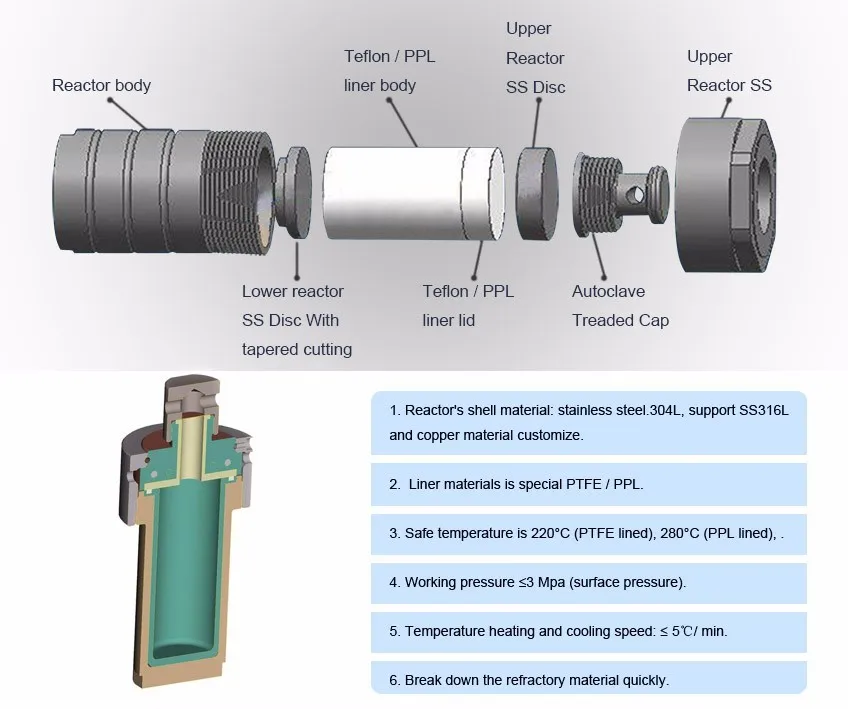 Reactor body

Teflon / PPL liner body

Upper Reactor SS Disc

Upper Reactor SS

Lower reactor SS Disc With tapered cutting

Teflon / PPL liner lid

Autoclave Treaded Cap

1. Reactor's shell material: stainless steel.304L, support SS316L and copper material customize.

2. Liner materials is special PTFE / PPL.

3. Safe temperature is 220°C (PTFE lined), 280°C (PPL lined), .

4. Working pressure ≤3 Mpa (surface pressure).

5. Temperature heating and cooling speed: ≤ 5℃/ min.

6. Break down the refractory material quickly.