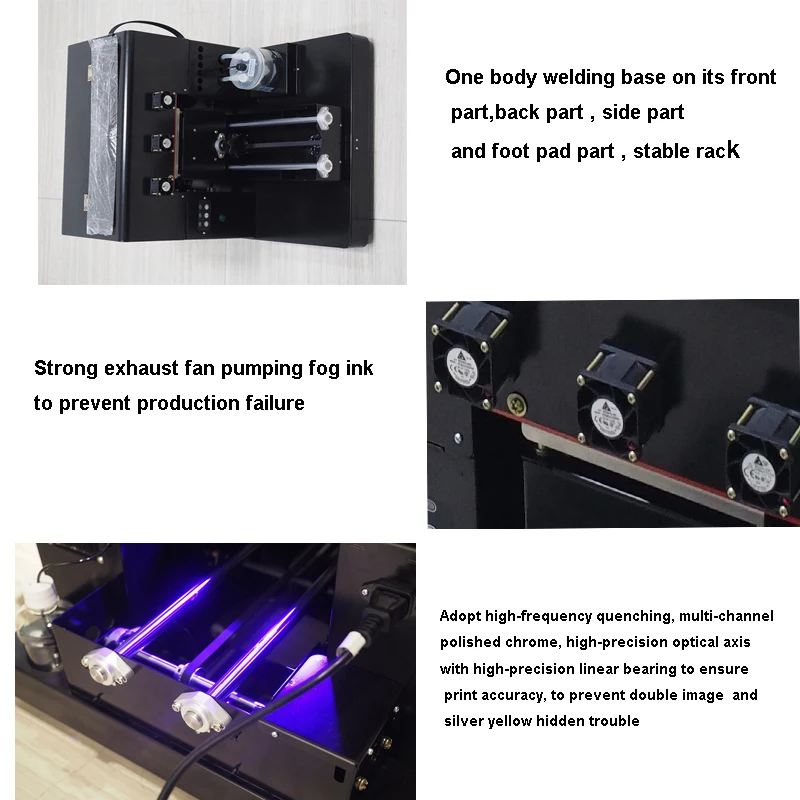 One body welding base on its front part,back part , side part and foot pad part , stable rack

Strong exhaust fan pumping fog ink to prevent production failure

Adopt high-frequency quenching, multi-channel polished chrome, high-precision optical axis with high-precision linear bearing to ensure print accuracy, to prevent double image and silver yellow hidden trouble