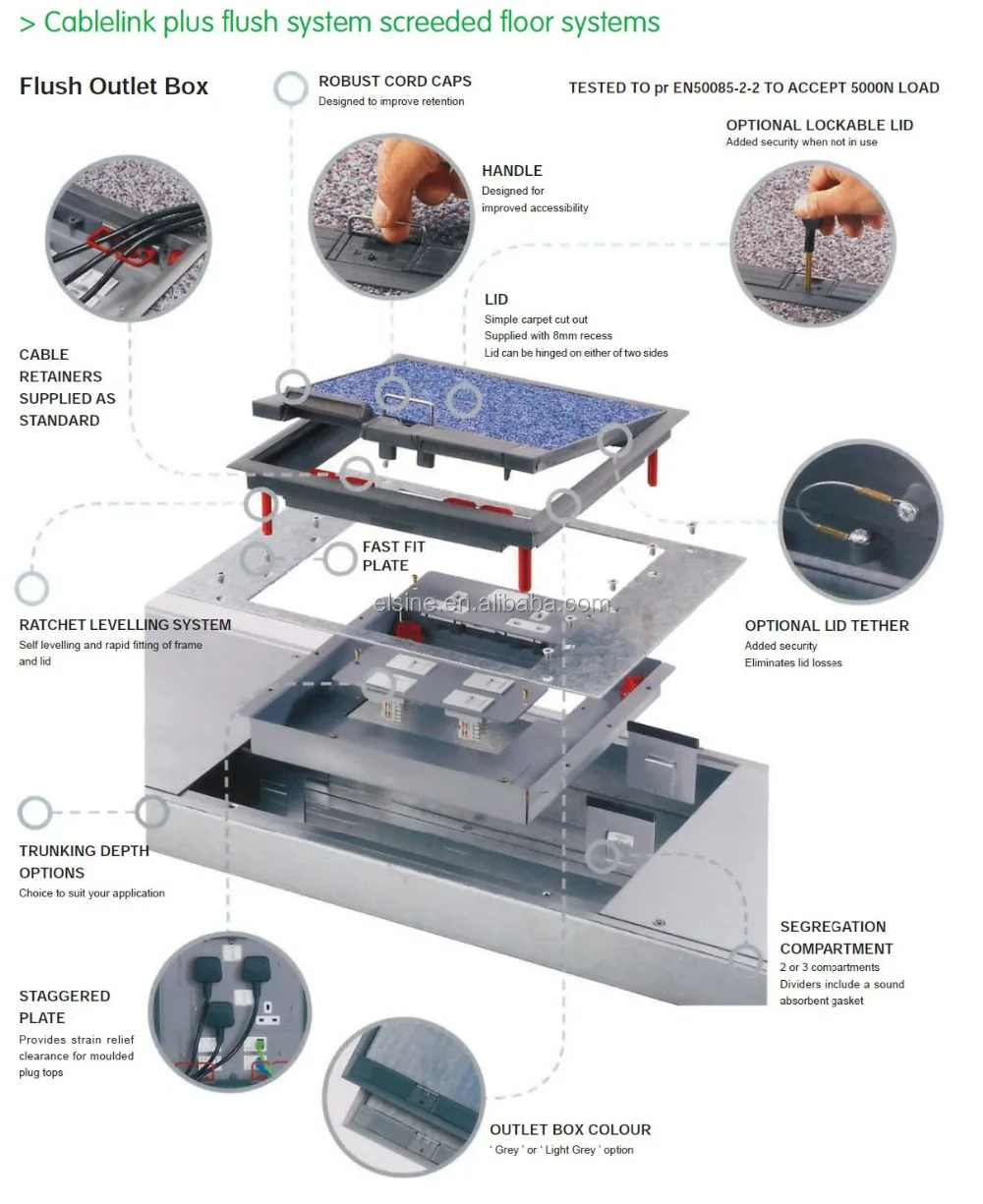 > Cablelink plus flush system screeded floor systems

Flush Outlet Box

ROBUST CORD CAPS
Designed to improve retention

TESTED TO pr EN50085-2-2 TO ACCEPT 5000N LOAD

OPTIONAL LOCKABLE LID
Added security when not in use

HANDLE
Designed for improved accessibility

LID
Simple carpet cut out
Supplied with 8mm recess
Lid can be hinged on either of two sides

CABLE RETAINERS SUPPLIED AS STANDARD

FAST FIT PLATE

elsine.en.alibaba.com

RATCHET LEVELLING SYSTEM
Self levelling and rapid fitting of frame and lid

OPTIONAL LID TETHER
Added security
Eliminates lid losses

TRUNKING DEPTH OPTIONS
Choice to suit your application

SEGREGATION COMPARTMENT
2 or 3 compartments
Dividers include a sound absorbent gasket

STAGGERED PLATE
Provides strain relief clearance for moulded plug tops

OUTLET BOX COLOUR
' Grey ' or ' Light Grey ' option