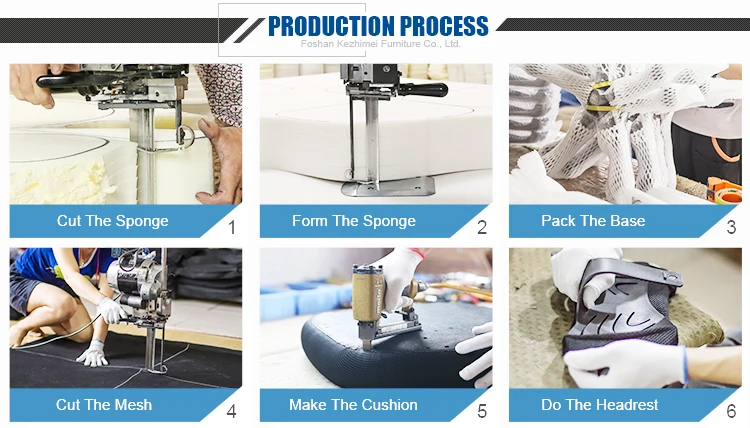 PRODUCTION PROCESS
Foshan Kezhimei Furniture Co., Ltd.

Cut The Sponge
1

Form The Sponge
2

Pack The Base
3

Cut The Mesh
4

Make The Cushion
5

Do The Headrest
6