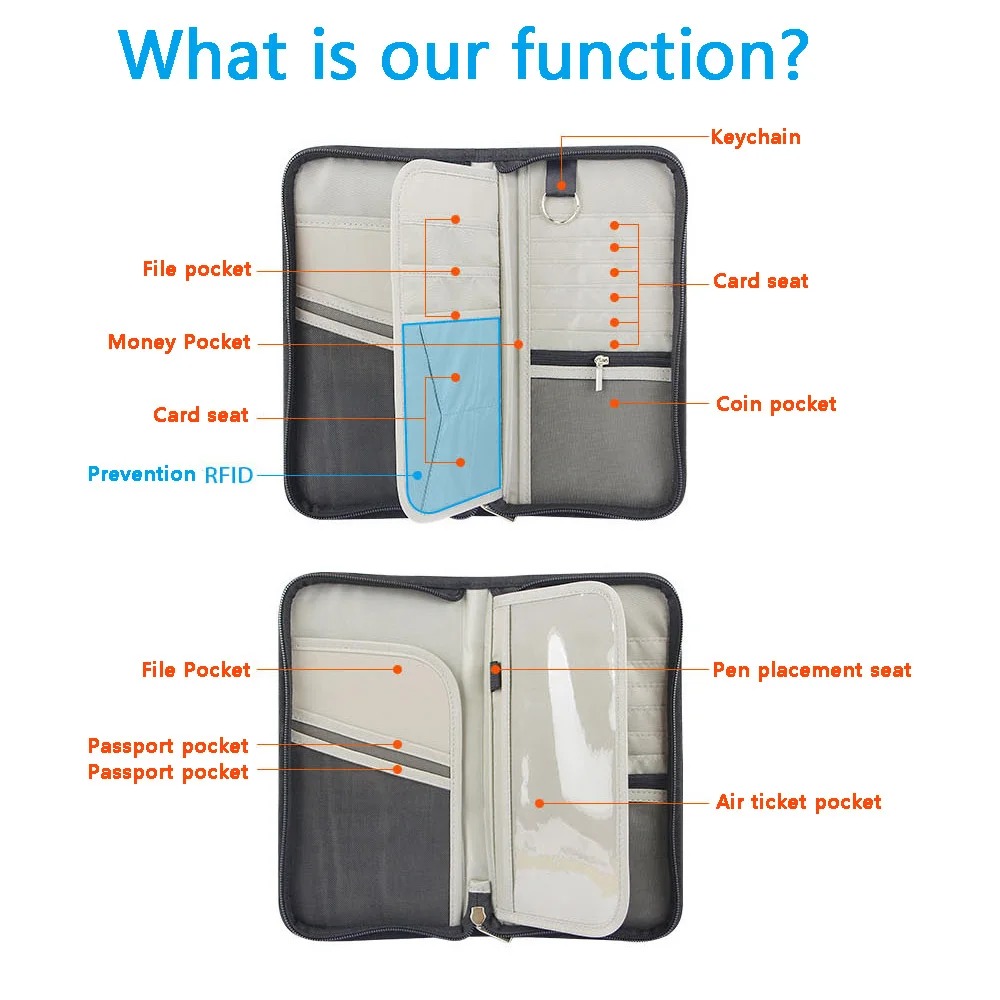 What is our function?

Keychain

File pocket

Card seat

Money Pocket

Card seat

Coin pocket

Prevention RFID

File Pocket

Pen placement seat

Passport pocket

Passport pocket

Air ticket pocket