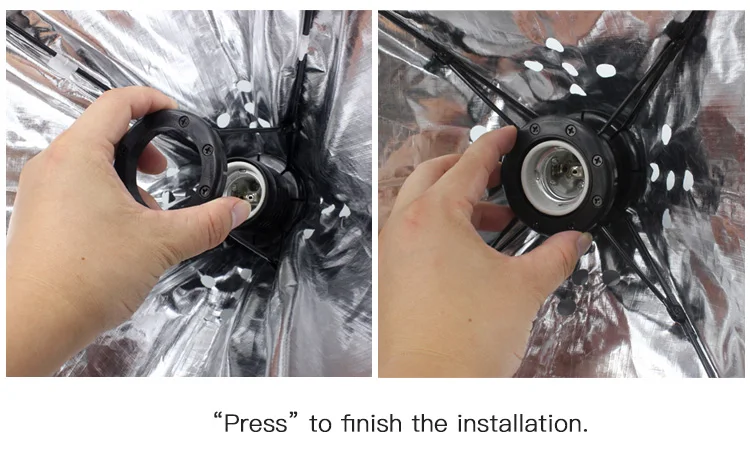 “Press” to finish the installation.