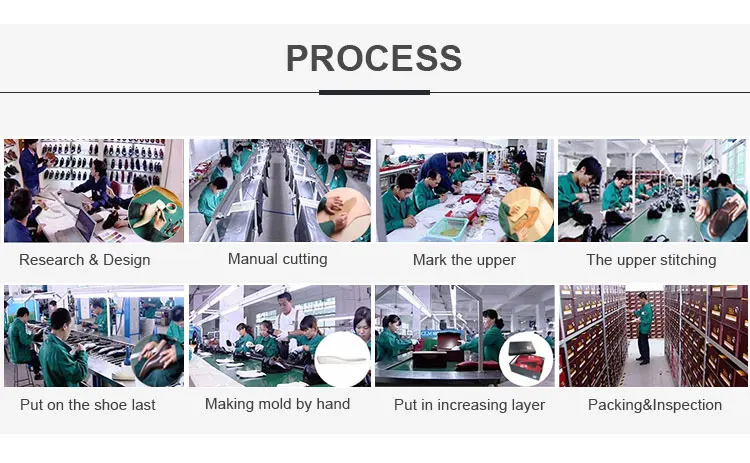 PROCESS

Research & Design

Manual cutting

Mark the upper

The upper stitching

Put on the shoe last

Making mold by hand

Put in increasing layer

Packing&Inspection