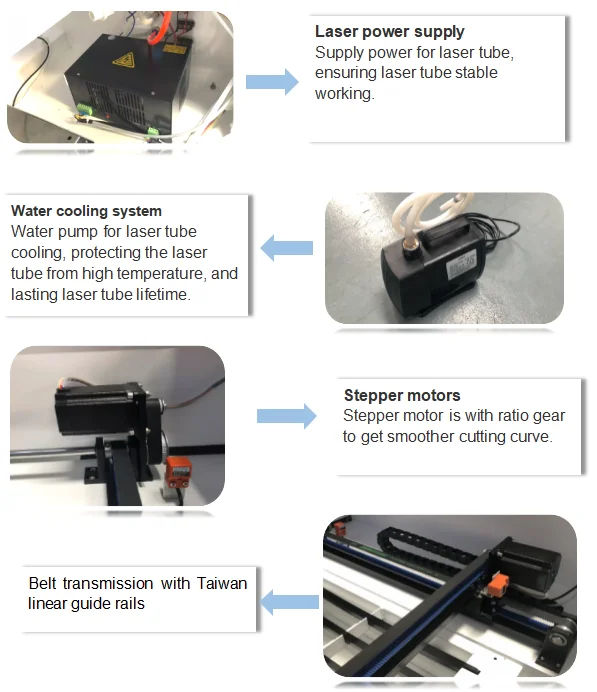 Laser power supply
Supply power for laser tube, ensuring laser tube stable working.

Water cooling system
Water pump for laser tube cooling, protecting the laser tube from high temperature, and lasting laser tube lifetime.

Stepper motors
Stepper motor is with ratio gear to get smoother cutting curve.

Belt transmission with Taiwan linear guide rails