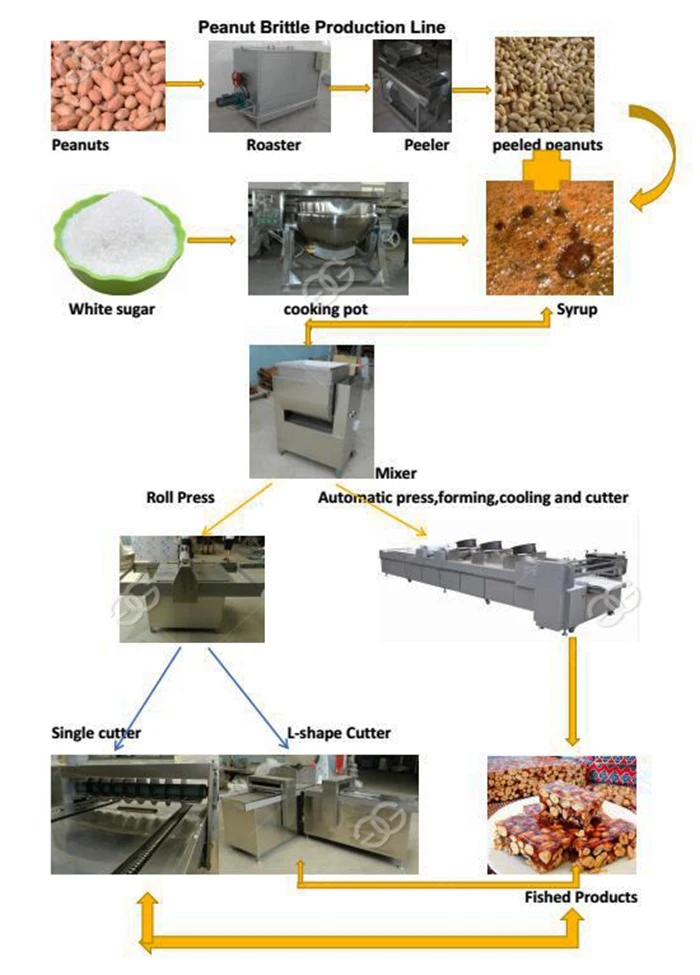 Peanut Brittle Production Line

Peanuts

Roaster

Peeler

peeled peanuts

White sugar

cooking pot

Syrup

Mixer

Roll Press

Automatic press,forming,cooling and cutter

Single cutter

L-shape Cutter

Fished Products