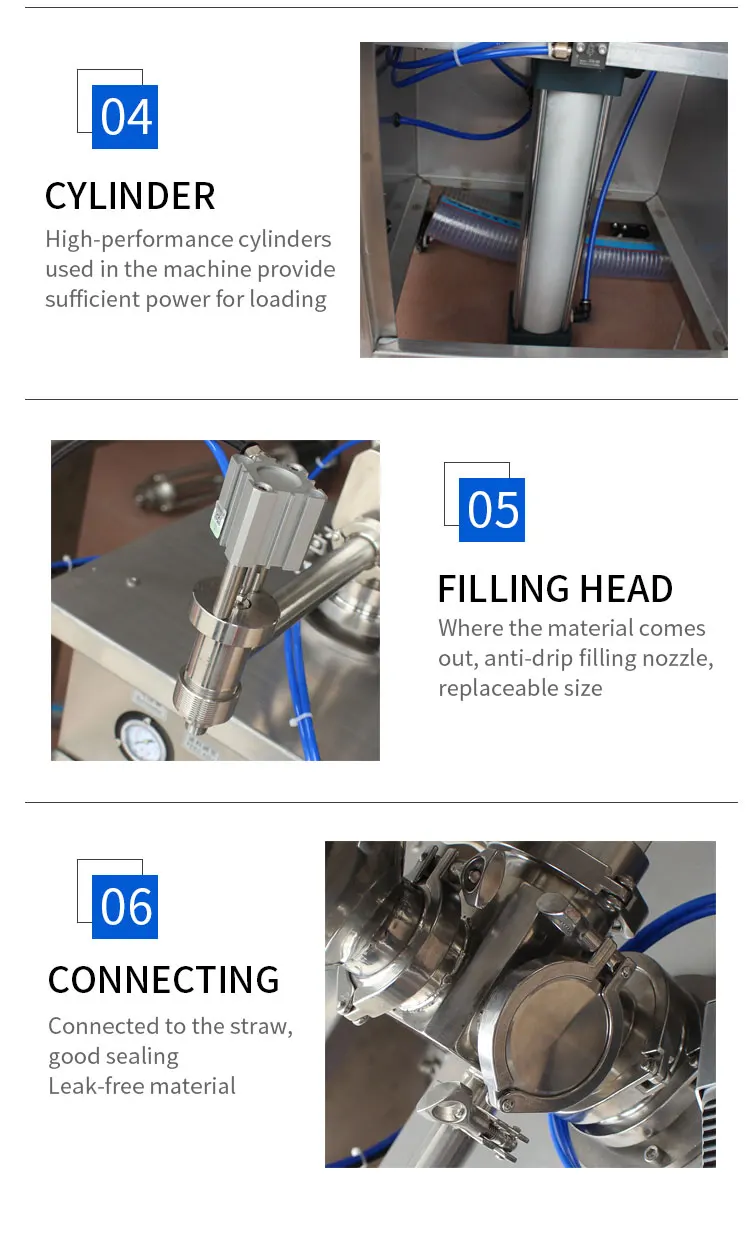 04

CYLINDER

High-performance cylinders used in the machine provide sufficient power for loading

05

FILLING HEAD

Where the material comes out, anti-drip filling nozzle, replaceable size

06

CONNECTING

Connected to the straw, good sealing
Leak-free material