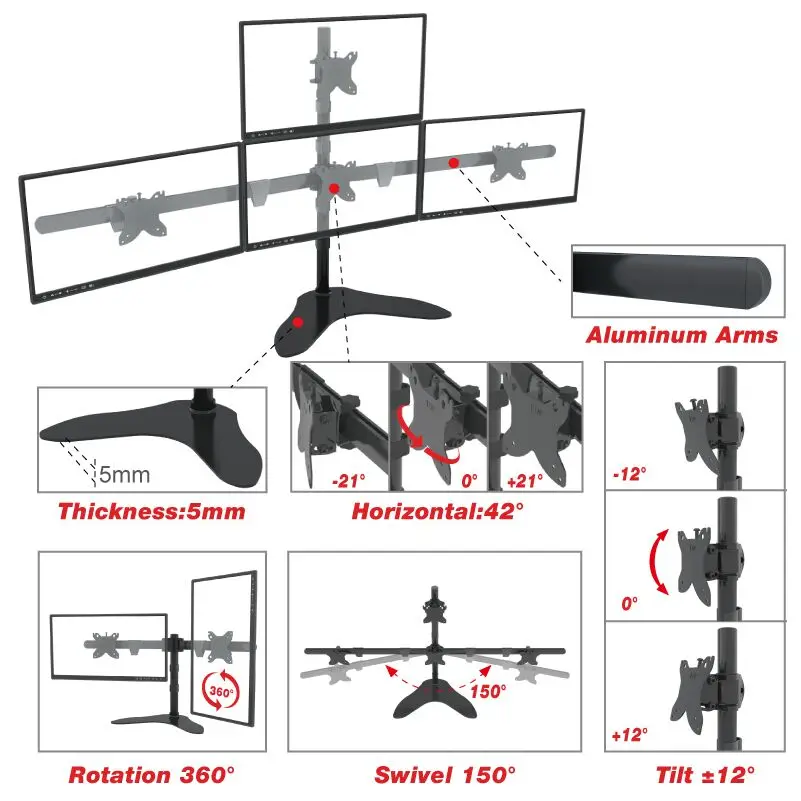 Aluminum Arms

5mm

Thickness:5mm

-21°

0°

+21°

Horizontal:42°

-12°

0°

+12°

Tilt ±12°

360°

Rotation 360°

150°

Swivel 150°