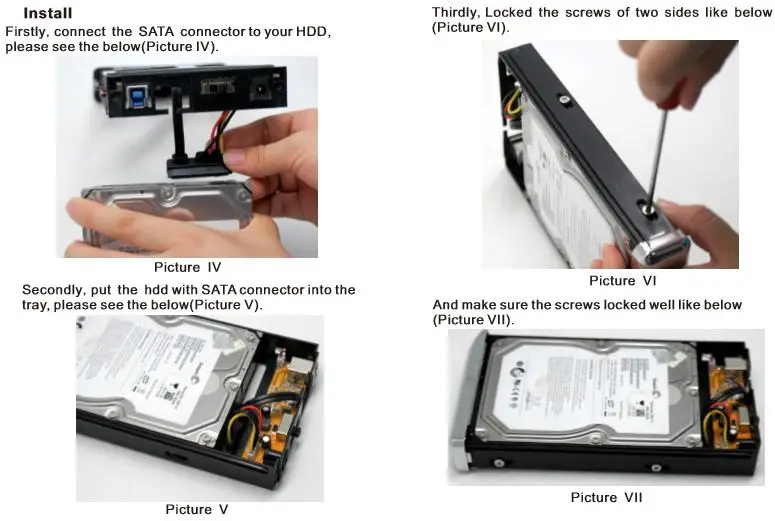 Install
Firstly, connect the SATA connector to your HDD, please see the below(Picture IV).

Picture IV

Secondly, put the hdd with SATA connector into the tray, please see the below(Picture V).

Picture V

Thirdly, Locked the screws of two sides like below (Picture VI).

Picture VI

And make sure the screws locked well like below (Picture VII).

Picture VII