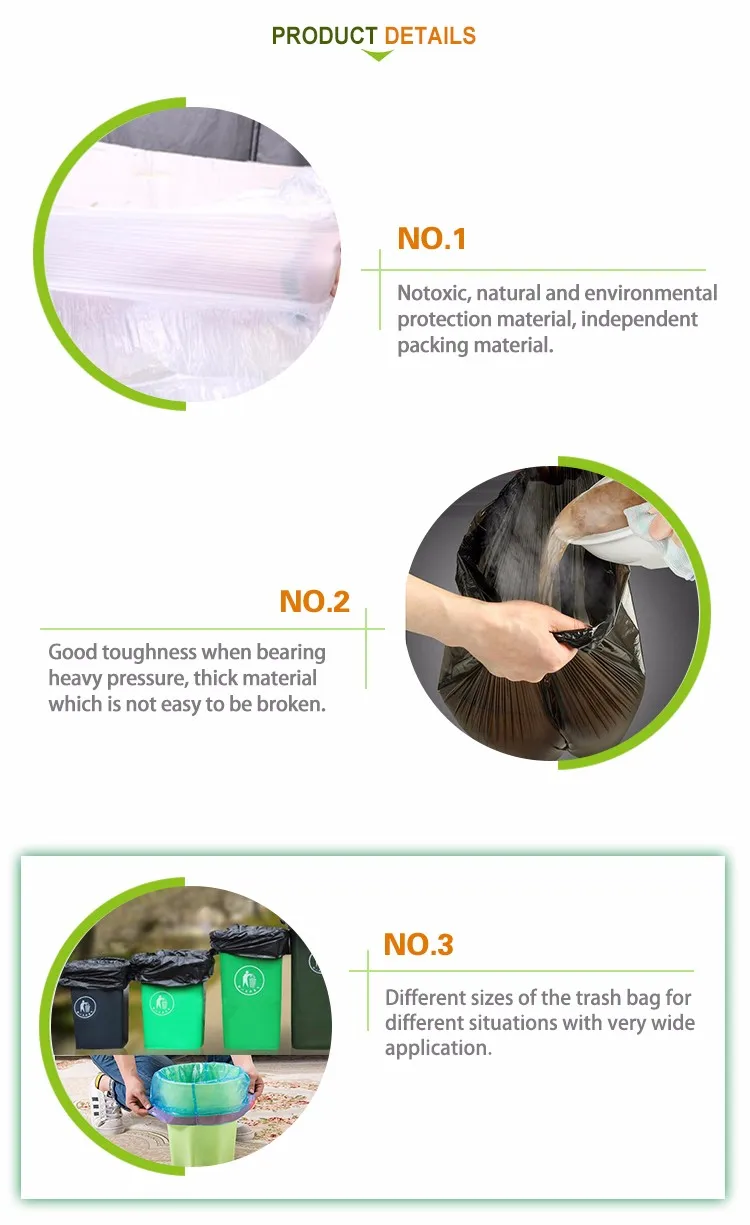 PRODUCT DETAILS

NO.1

Notoxic, natural and environmental protection material, independent packing material.

NO.2

Good toughness when bearing heavy pressure, thick material which is not easy to be broken.

NO.3

Different sizes of the trash bag for different situations with very wide application.