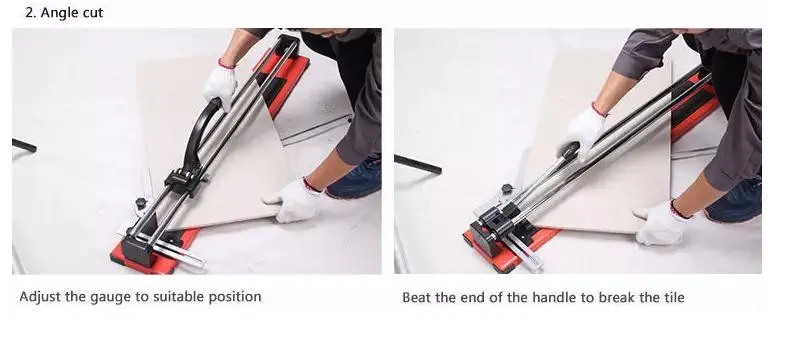 2. Angle cut

Adjust the gauge to suitable position

Beat the end of the handle to break the tile