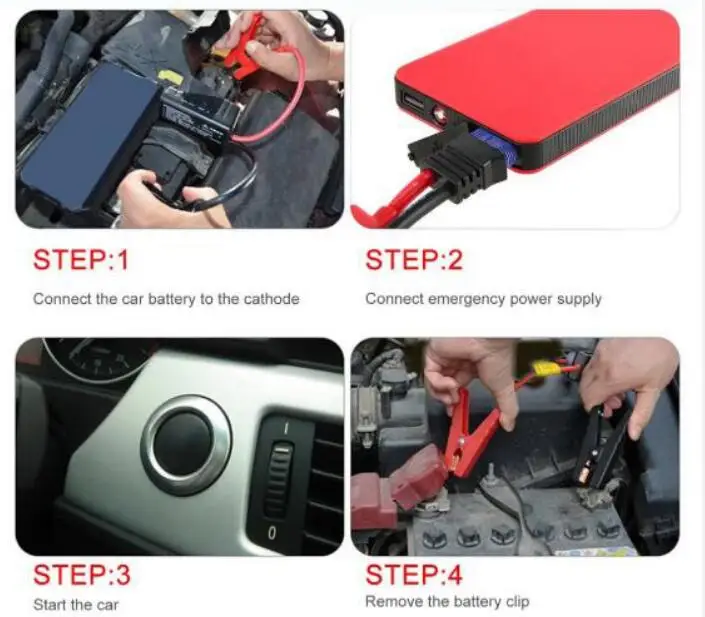 STEP:1

Connect the car battery to the cathode

STEP:2

Connect emergency power supply

I

0

STEP:3

Start the car

STEP:4

Remove the battery clip