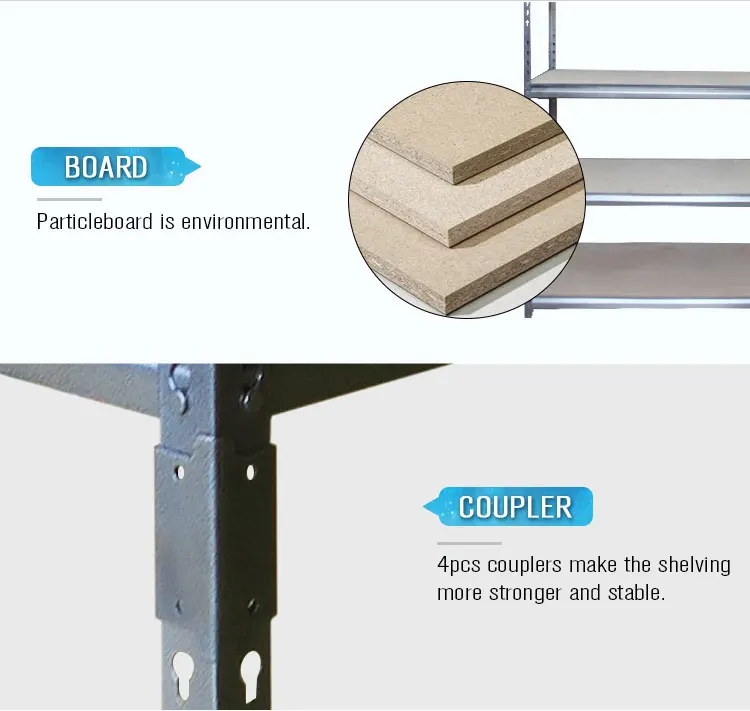 BOARD

Particleboard is environmental.

COUPLER

4pcs couplers make the shelving more stronger and stable.