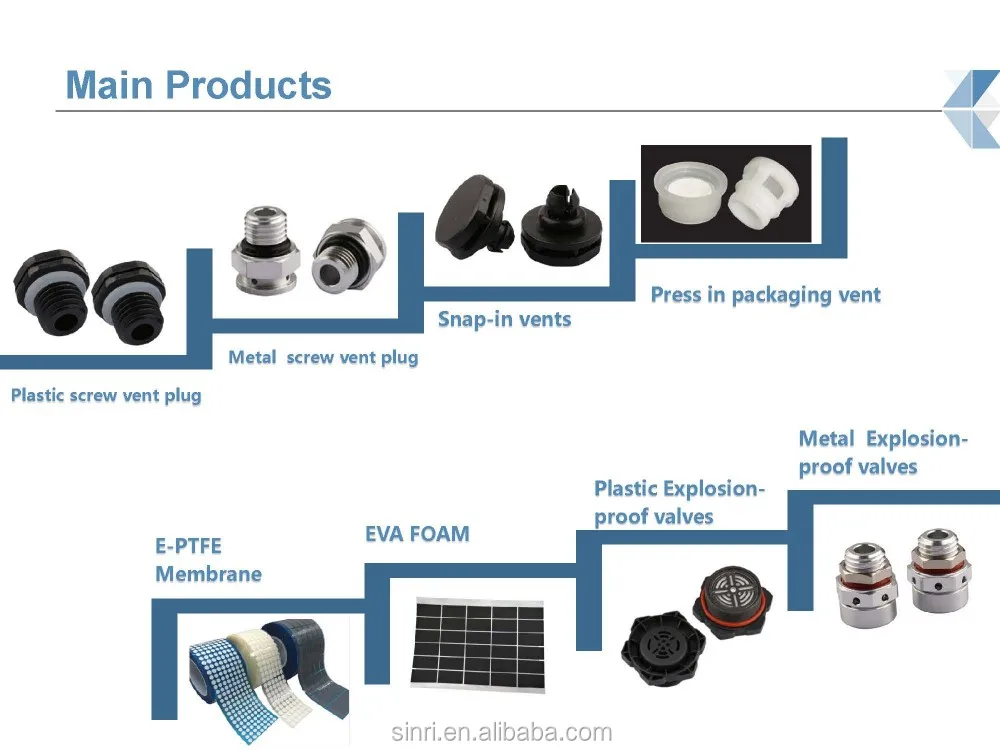 Main Products

Plastic screw vent plug

Metal screw vent plug

Snap-in vents

Press in packaging vent

E-PTFE Membrane

EVA FOAM

Plastic Explosion-proof valves

Metal Explosion-proof valves

sinri.en.alibaba.com