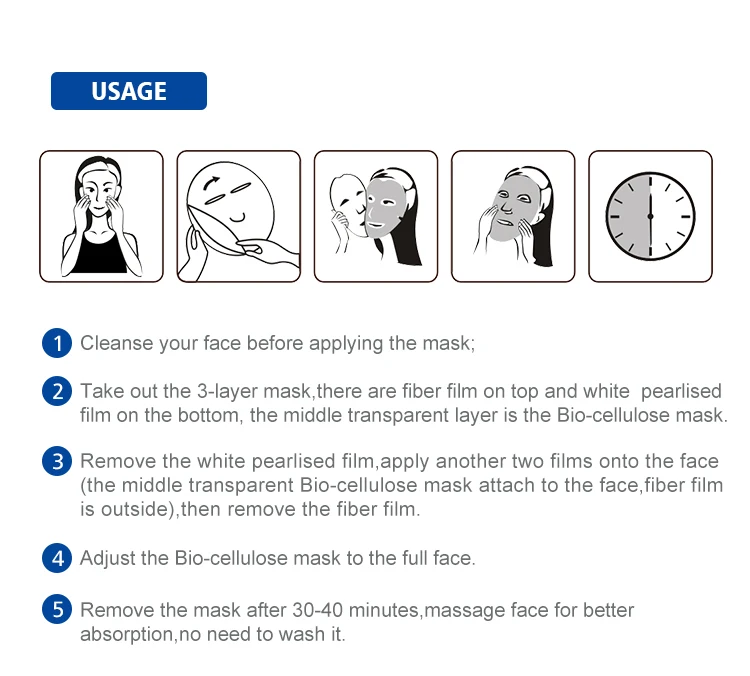 USAGE

1 Cleanse your face before applying the mask;

2 Take out the 3-layer mask,there are fiber film on top and white pearlised film on the bottom, the middle transparent layer is the Bio-cellulose mask.

3 Remove the white pearlised film,apply another two films onto the face (the middle transparent Bio-cellulose mask attach to the face,fiber film is outside),then remove the fiber film.

4 Adjust the Bio-cellulose mask to the full face.

5 Remove the mask after 30-40 minutes,massage face for better absorption,no need to wash it.