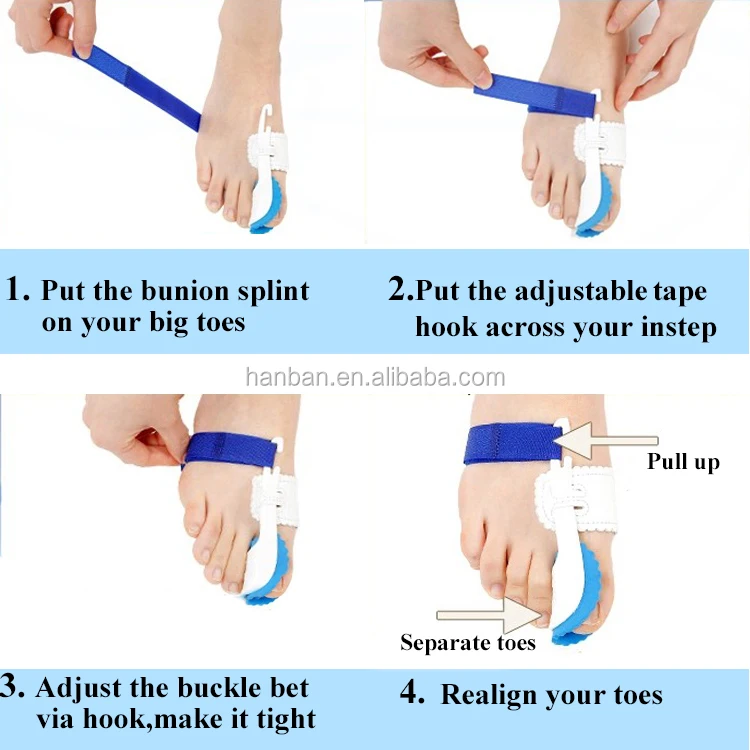 1. Put the bunion splint on your big toes

2.Put the adjustable tape hook across your instep

hanban.en.alibaba.com

Pull up

Separate toes

3. Adjust the buckle bet via hook,make it tight

4. Realign your toes