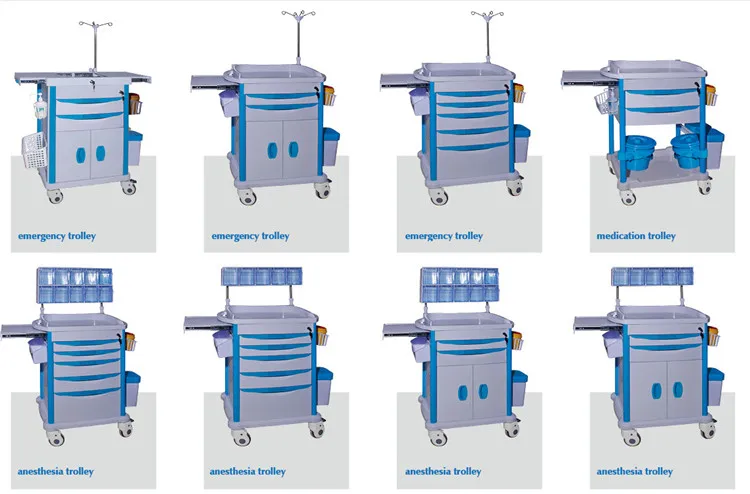 emergency trolley

emergency trolley

emergency trolley

medication trolley

anesthesia trolley

anesthesia trolley

anesthesia trolley

anesthesia trolley