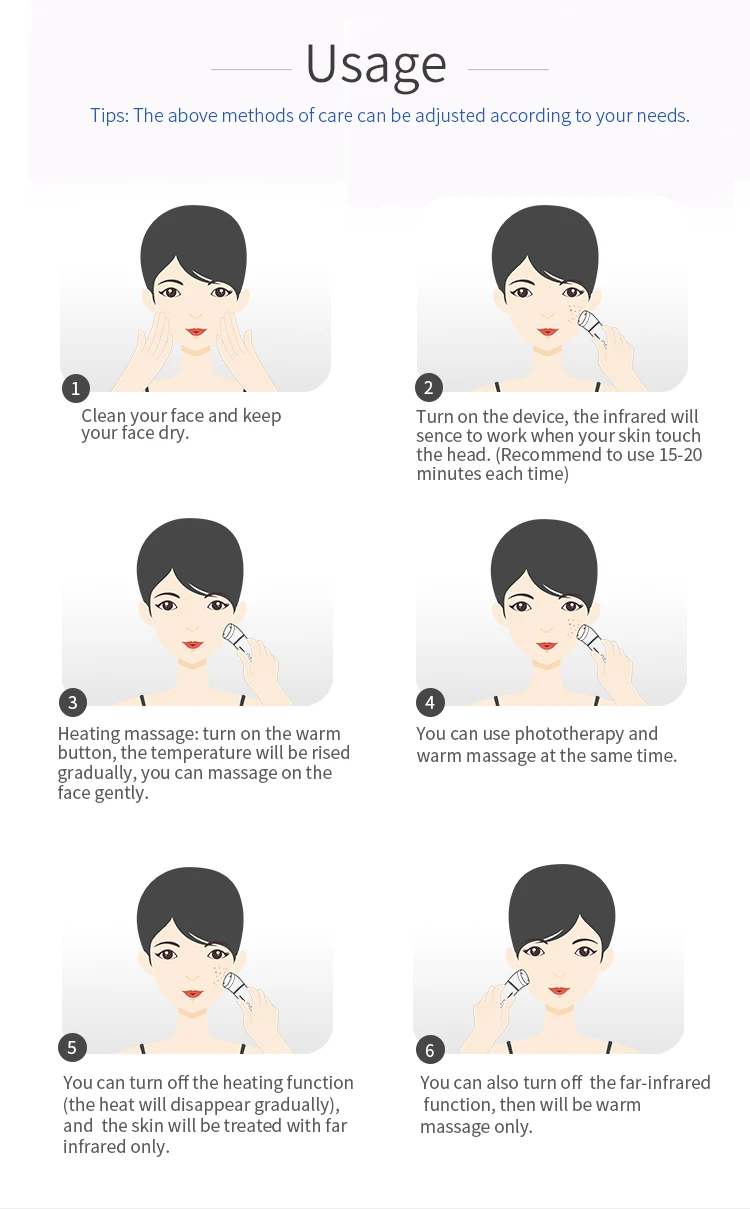 Usage

Tips: The above methods of care can be adjusted according to your needs.

1
Clean your face and keep your face dry.

2
Turn on the device, the infrared will sence to work when your skin touch the head. (Recommend to use 15-20 minutes each time)

3
Heating massage: turn on the warm button, the temperature will be rised gradually, you can massage on the face gently.

4
You can use phototherapy and warm massage at the same time.

5
You can turn off the heating function (the heat will disappear gradually), and the skin will be treated with far infrared only.

6
You can also turn off the far-infrared function, then will be warm massage only.