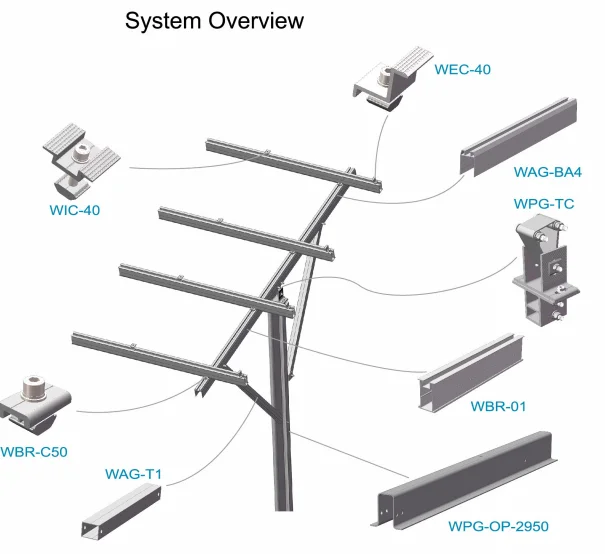 System Overview

WEC-40

WAG-BA4

WIC-40

WPG-TC

WBR-01

WBR-C50

WAG-T1

WPG-OP-2950