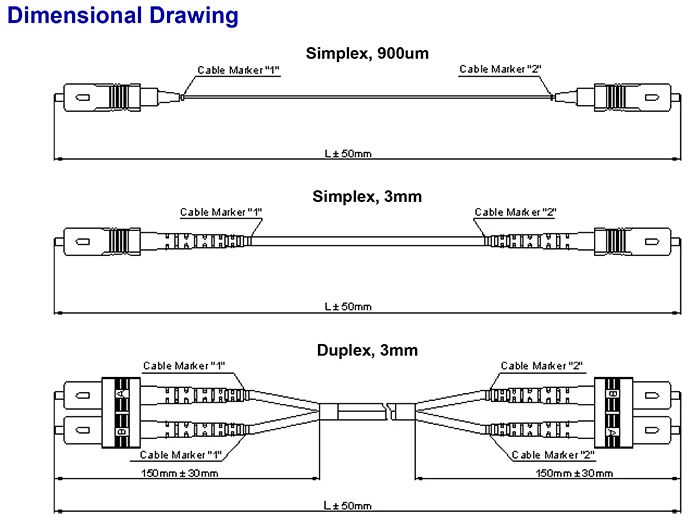 Dimensional Drawing

Simplex, 900um

Cable Marker "1"

Cable Marker "2"

L ± 50mm

Simplex, 3mm

Cable Marker "1"

Cable Marker "2"

L ± 50mm

Duplex, 3mm

Cable Marker "1"

Cable Marker "2"

A

B

B

A

Cable Marker "1"

Cable Marker "2"

150mm ± 30mm

150mm ± 30mm

L ± 50mm