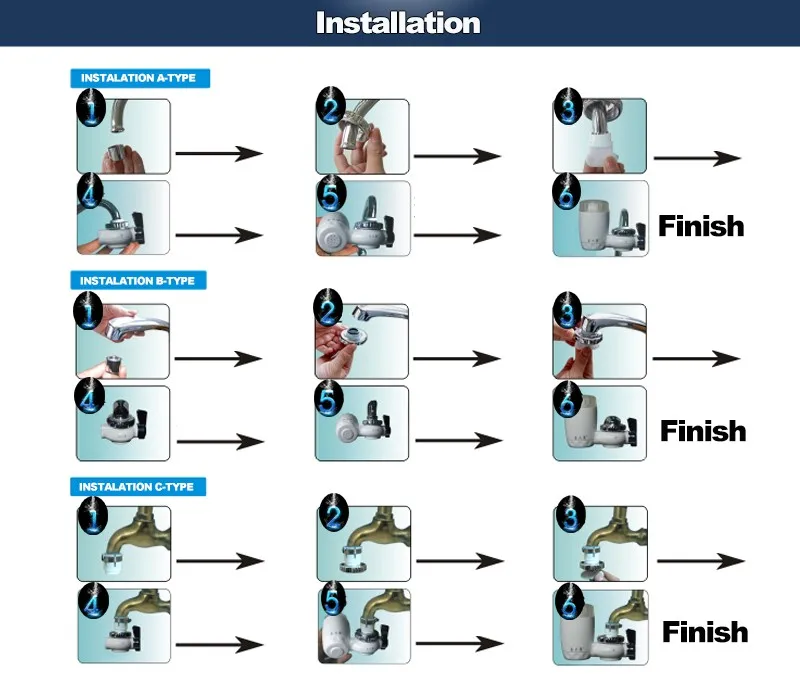 Installation

INSTALATION A-TYPE

1

2

3

4

5

6

Finish

INSTALATION B-TYPE

1

2

3

4

5

6

Finish

INSTALATION C-TYPE

1

2

3

4

5

6

Finish