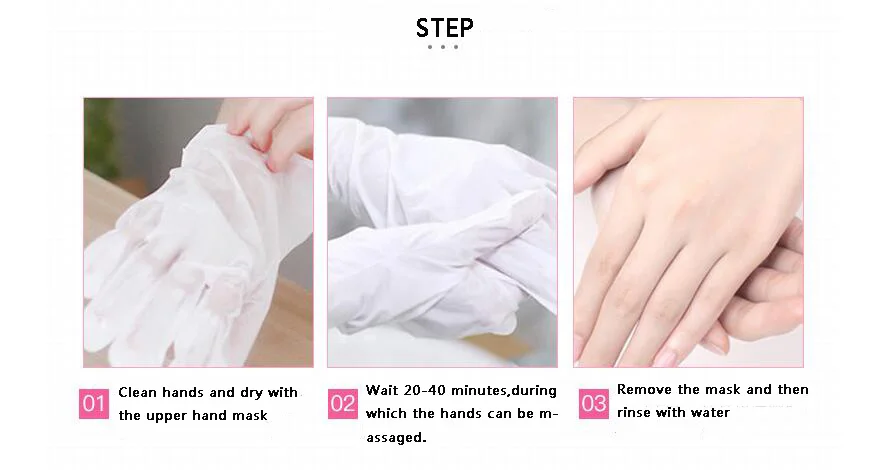 STEP

01 Clean hands and dry with the upper hand mask

02 Wait 20-40 minutes,during which the hands can be massaged.

03 Remove the mask and then rinse with water