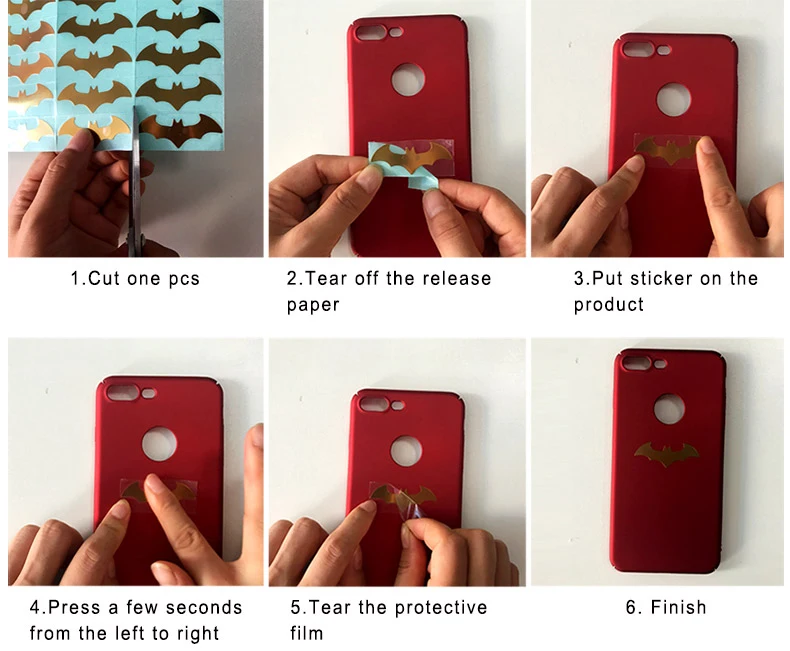 1.Cut one pcs

2.Tear off the release paper

3.Put sticker on the product

4.Press a few seconds from the left to right

5.Tear the protective film

6. Finish