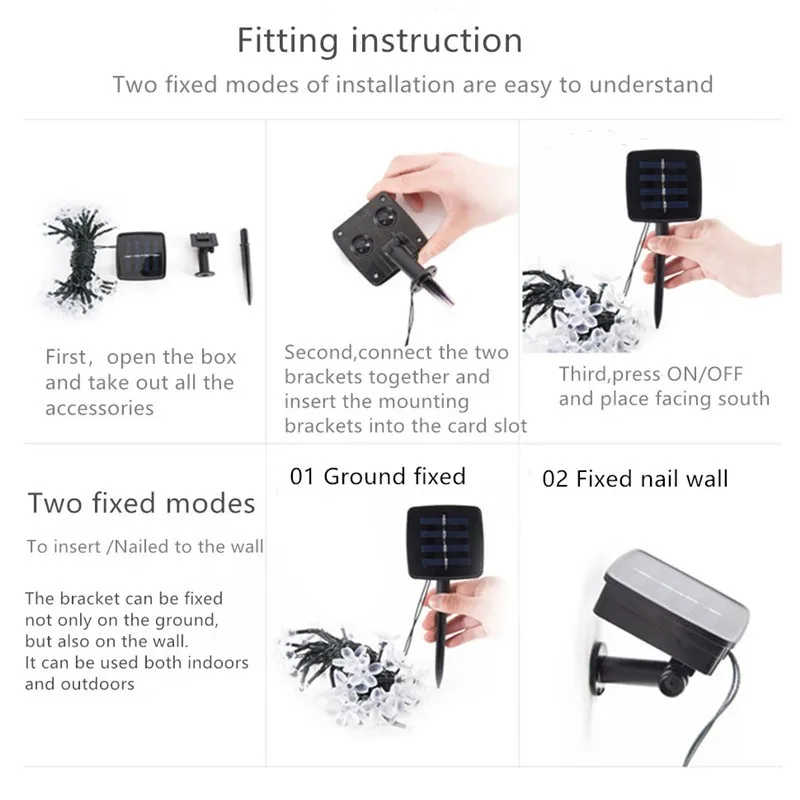 Fitting instruction

Two fixed modes of installation are easy to understand

First, open the box and take out all the accessories

Second,connect the two brackets together and insert the mounting brackets into the card slot

Third,press ON/OFF and place facing south

Two fixed modes

To insert /Nailed to the wall

The bracket can be fixed not only on the ground, but also on the wall. It can be used both indoors and outdoors

01 Ground fixed

02 Fixed nail wall