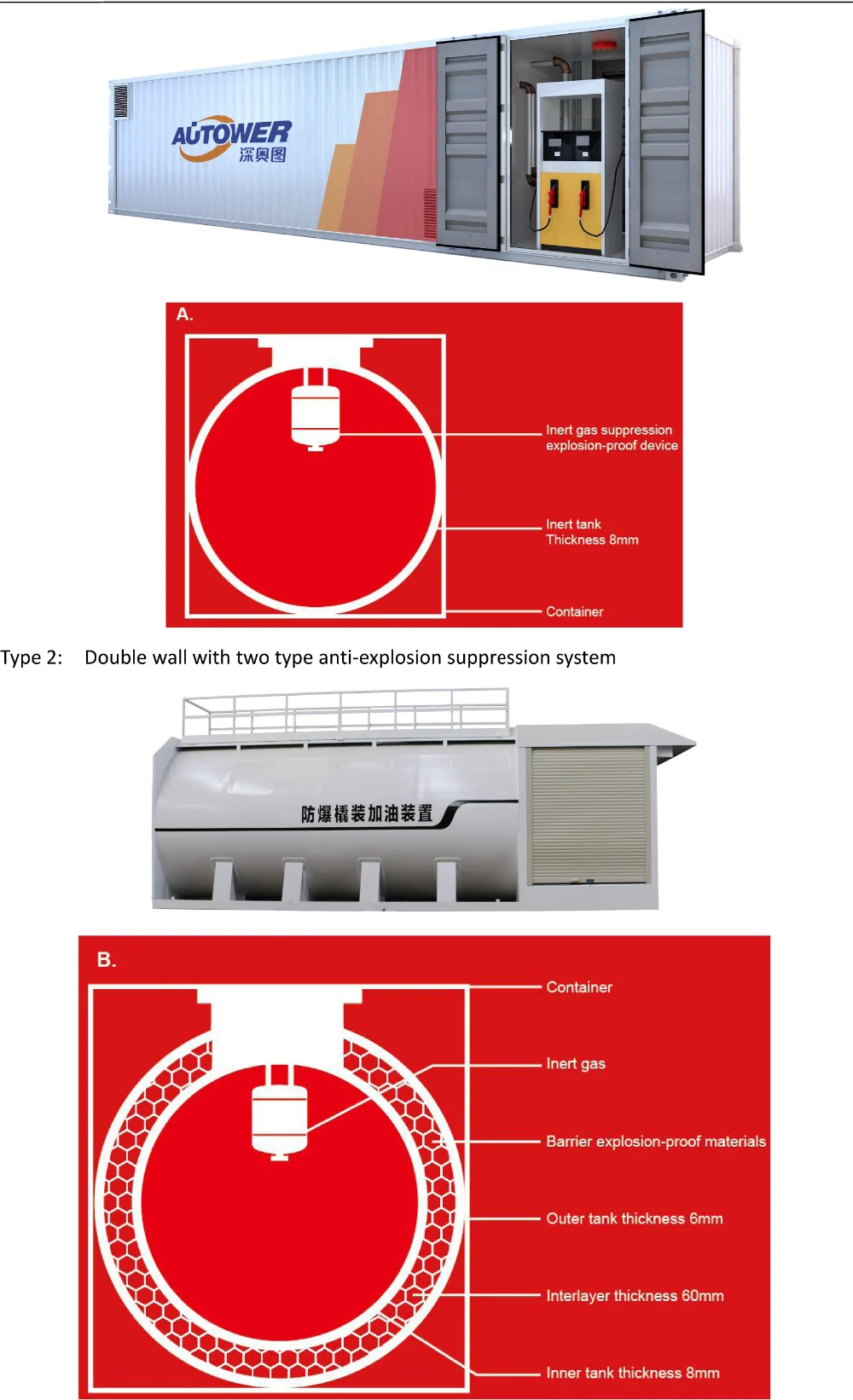 AUTOWER
深奥图

A.

Inert gas suppression explosion-proof device

Inert tank Thickness 8mm

Container

Type 2: Double wall with two type anti-explosion suppression system

防爆橇装加油装置

B.

Container

Inert gas

Barrier explosion-proof materials

Outer tank thickness 6mm

Interlayer thickness 60mm

Inner tank thickness 8mm