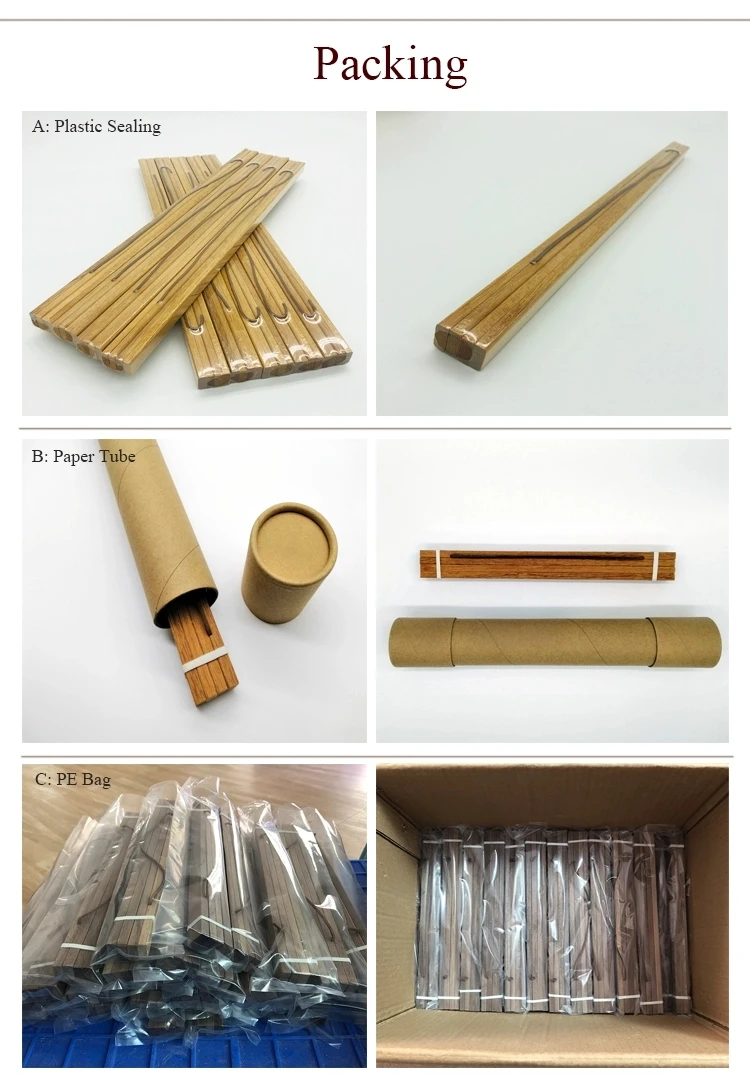 Packing

A: Plastic Sealing

B: Paper Tube

C: PE Bag