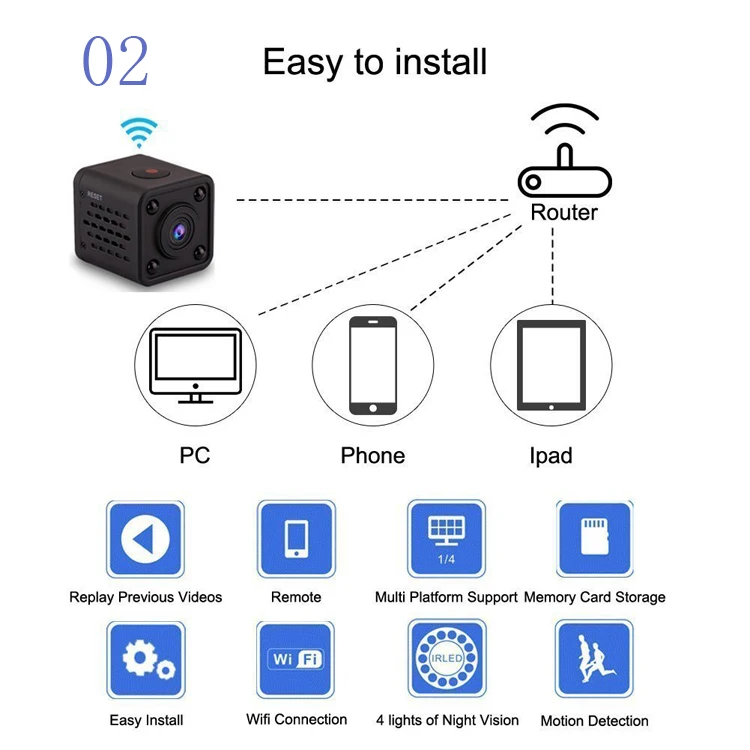 02

Easy to install

RESET

Router

PC

Phone

Ipad

Replay Previous Videos

Remote

1/4

Multi Platform Support

Memory Card Storage

Easy Install

Wi Fi

Wifi Connection

IRLED

4 lights of Night Vision

Motion Detection