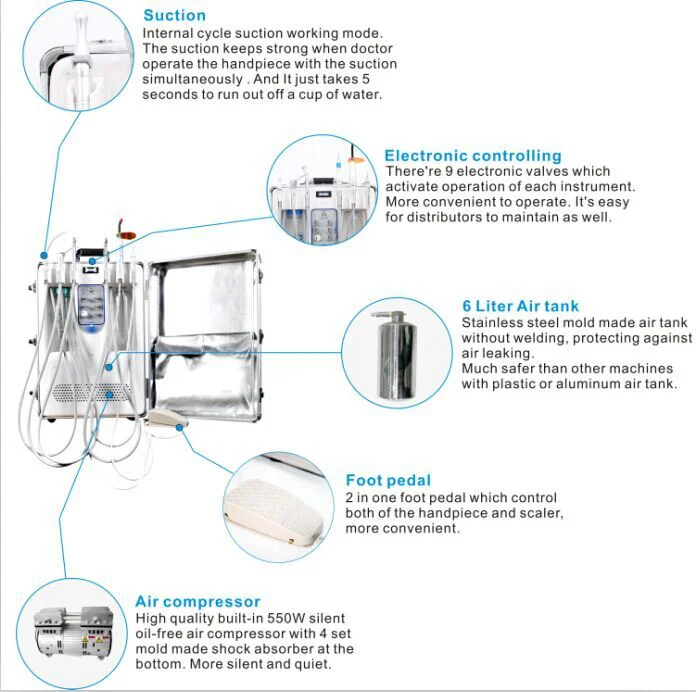 Suction
Internal cycle suction working mode. The suction keeps strong when doctor operate the handpiece with the suction simultaneously . And It just takes 5 seconds to run out off a cup of water.

Electronic controlling
There're 9 electronic valves which activate operation of each instrument. More convenient to operate. It's easy for distributors to maintain as well.

6 Liter Air tank
Stainless steel mold made air tank without welding, protecting against air leaking.
Much safer than other machines with plastic or aluminum air tank.

Foot pedal
2 in one foot pedal which control both of the handpiece and scaler, more convenient.

Air compressor
High quality built-in 550W silent oil-free air compressor with 4 set mold made shock absorber at the bottom. More silent and quiet.