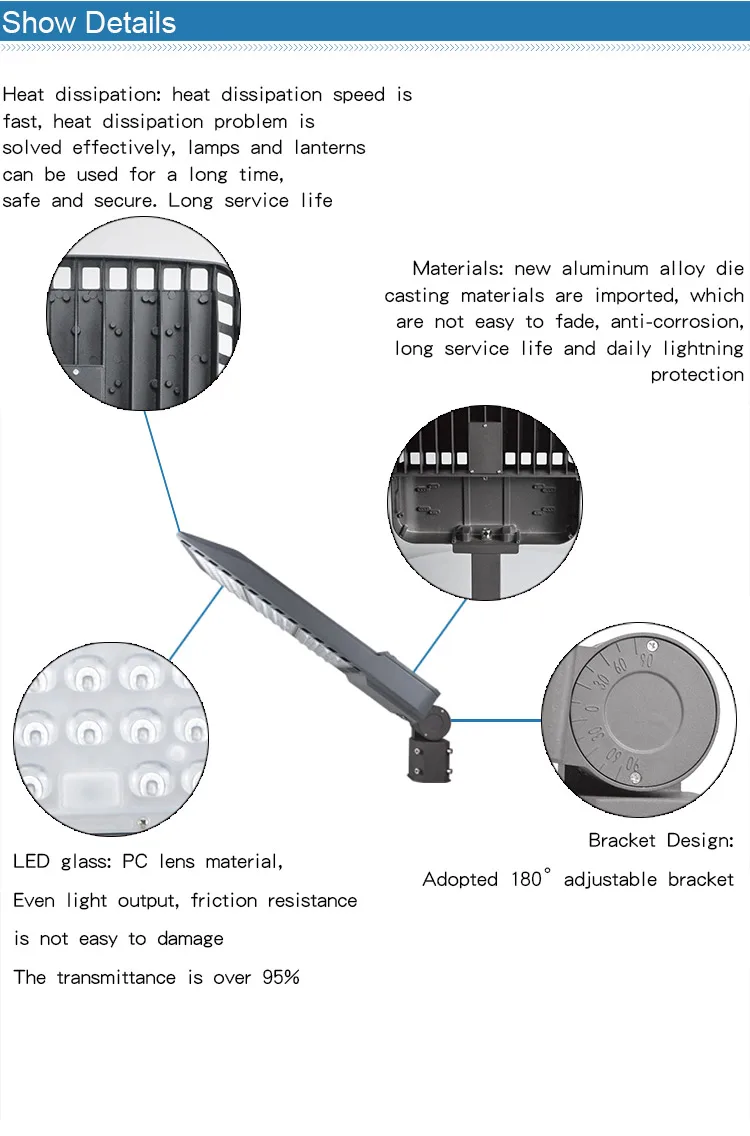 Show Details

Heat dissipation: heat dissipation speed is fast, heat dissipation problem is solved effectively, lamps and lanterns can be used for a long time, safe and secure. Long service life

Materials: new aluminum alloy die casting materials are imported, which are not easy to fade, anti-corrosion, long service life and daily lightning protection

90 60 30 0 30 60 90

LED glass: PC lens material,
Even light output, friction resistance is not easy to damage
The transmittance is over 95%

Bracket Design:
Adopted 180° adjustable bracket