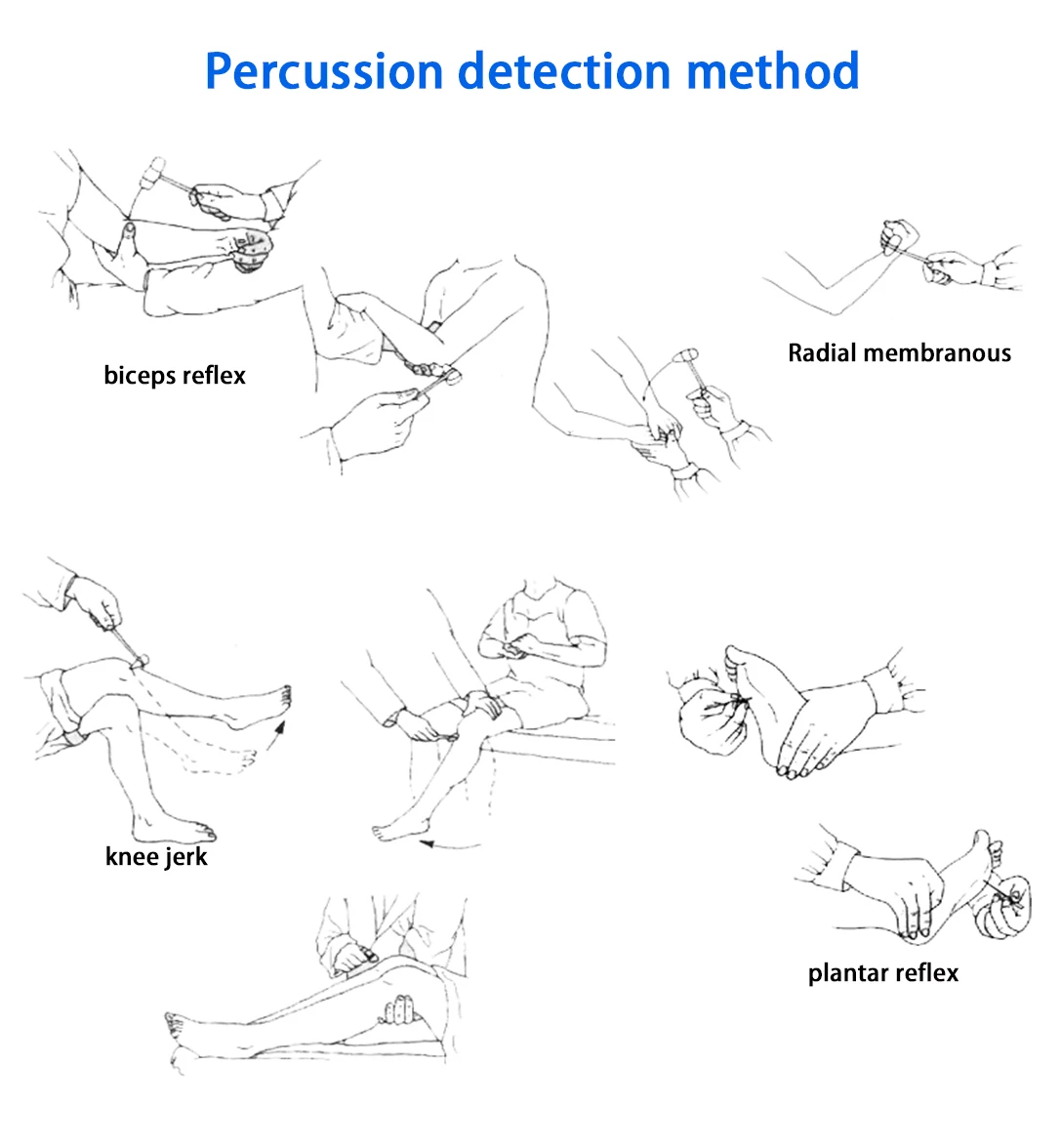 Percussion detection method

biceps reflex

Radial membranous

knee jerk

plantar reflex