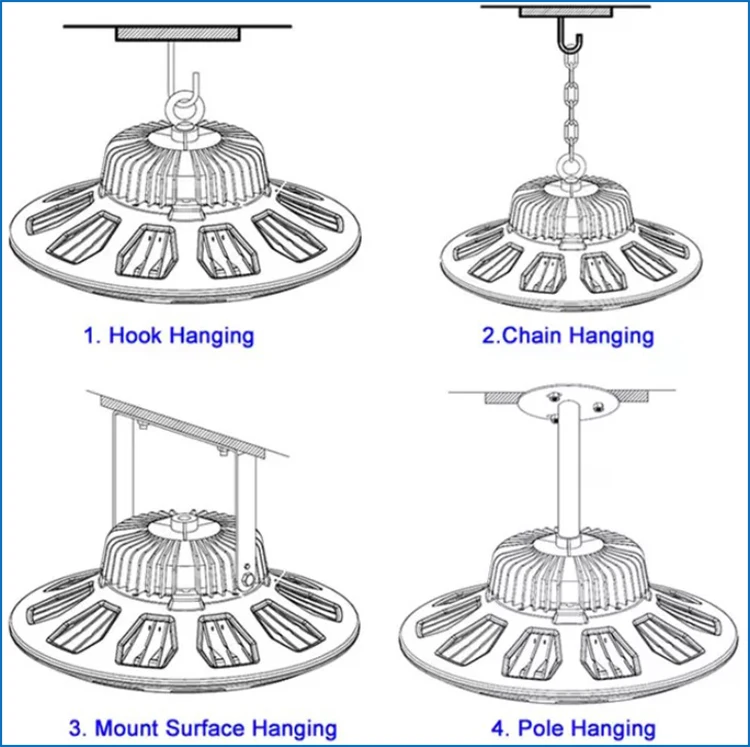 1. Hook Hanging

2.Chain Hanging

3. Mount Surface Hanging

4. Pole Hanging