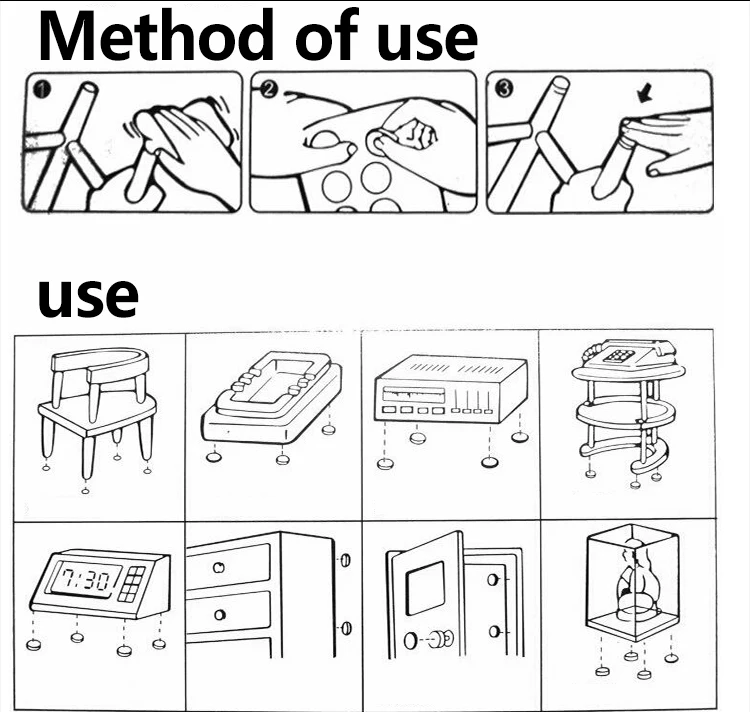 Method of use

1

2

3

use

7:30