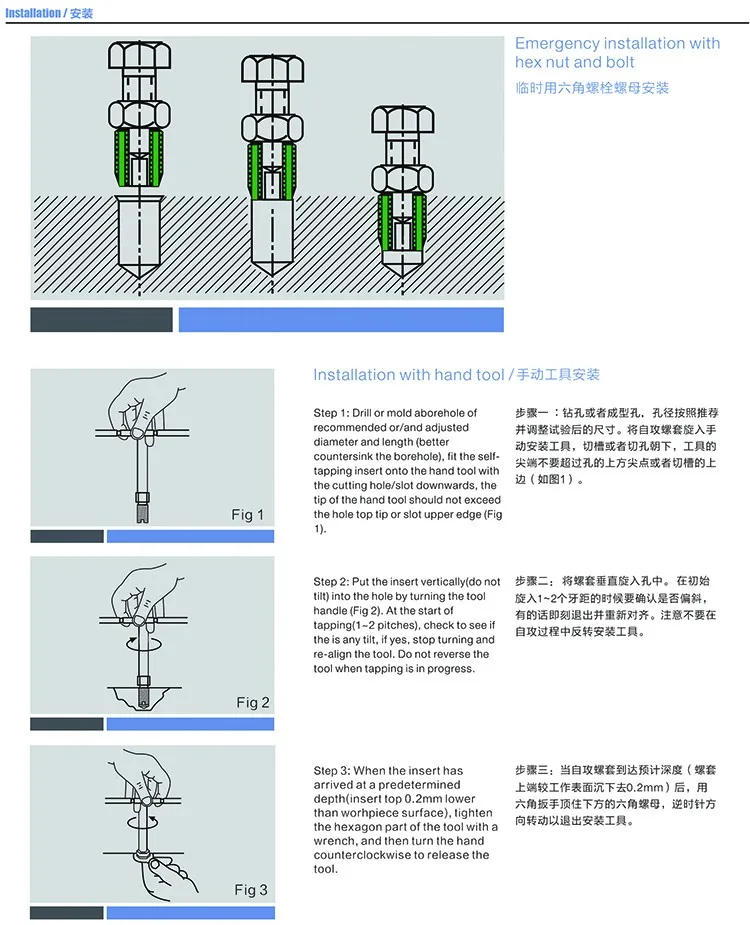 Installation / 安装

Emergency installation with hex nut and bolt
临时用六角螺栓螺母安装

Installation with hand tool / 手动工具安装

Fig 1

Step 1: Drill or mold aborehole of recommended or/and adjusted diameter and length (better countersink the borehole), fit the self-tapping insert onto the hand tool with the cutting hole/slot downwards, the tip of the hand tool should not exceed the hole top tip or slot upper edge (Fig 1).

步骤一：钻孔或者成型孔，孔径按照推荐并调整试验后的尺寸。将自攻螺套旋入手动安装工具，切槽或者切孔朝下，工具的尖端不要超过孔的上方尖点或者切槽的上边（如图1）。

Fig 2

Step 2: Put the insert vertically(do not tilt) into the hole by turning the tool handle (Fig 2). At the start of tapping(1~2 pitches), check to see if the is any tilt, if yes, stop turning and re-align the tool. Do not reverse the tool when tapping is in progress.

步骤二：将螺套垂直旋入孔中。在初始旋入1~2个牙距的时候要确认是否偏斜，有的话即刻退出并重新对齐。注意不要在自攻过程中反转安装工具。

Fig 3

Step 3: When the insert has arrived at a predetermined depth(insert top 0.2mm lower than worhpiece surface), tighten the hexagon part of the tool with a wrench, and then turn the hand counterclockwise to release the tool.

步骤三：当自攻螺套到达预计深度（螺套上端较工作表面沉下去0.2mm）后，用六角扳手顶住下方的六角螺母，逆时针方向转动以退出安装工具。