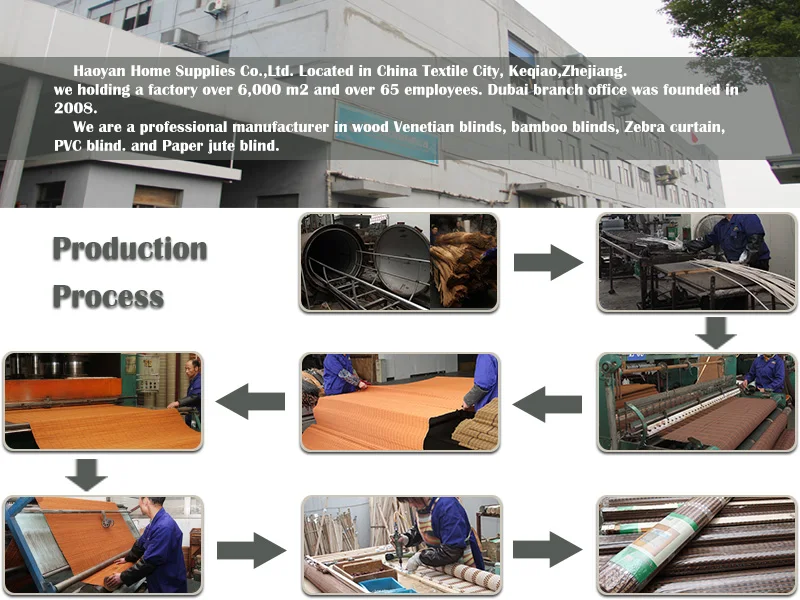 Haoyan Home Supplies Co.,Ltd. Located in China Textile City, Keqiao,Zhejiang. we holding a factory over 6,000 m2 and over 65 employees. Dubai branch office was founded in 2008.

We are a professional manufacturer in wood Venetian blinds, bamboo blinds, Zebra curtain, PVC blind. and Paper jute blind.

Production Process