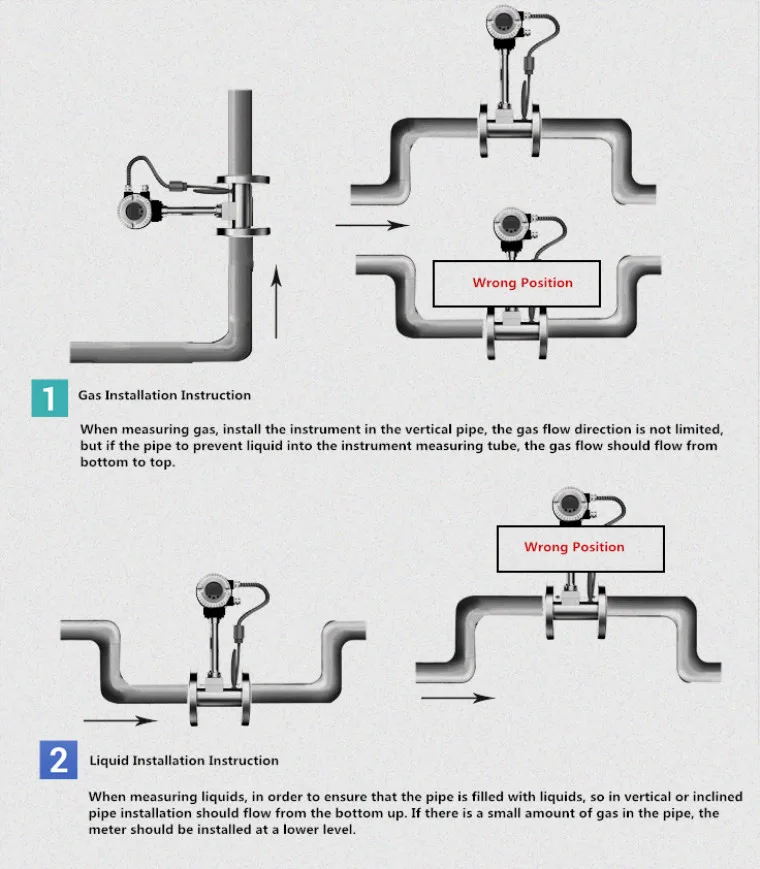 Wrong Position

1 Gas Installation Instruction

When measuring gas, install the instrument in the vertical pipe, the gas flow direction is not limited, but if the pipe to prevent liquid into the instrument measuring tube, the gas flow should flow from bottom to top.

Wrong Position

2 Liquid Installation Instruction

When measuring liquids, in order to ensure that the pipe is filled with liquids, so in vertical or inclined pipe installation should flow from the bottom up. If there is a small amount of gas in the pipe, the meter should be installed at a lower level.