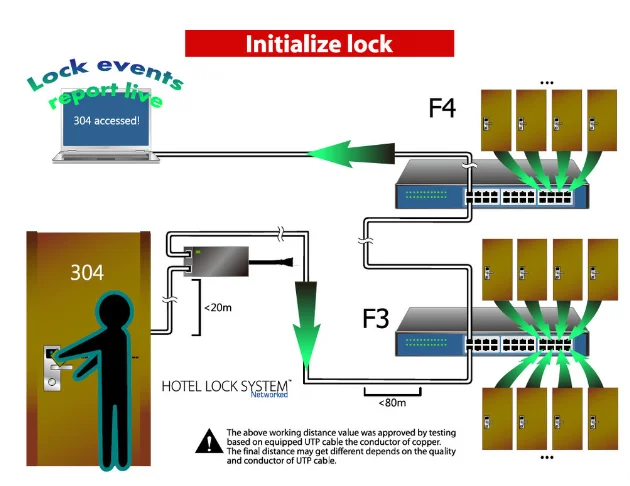 Initialize lock

Lock events report live

304 accessed!

...

F4

304

<20m

F3

HOTEL LOCK SYSTEM™
Networked

<80m

The above working distance value was approved by testing based on equipped UTP cable the conductor of copper. The final distance may get different depends on the quality and conductor of UTP cable.

...