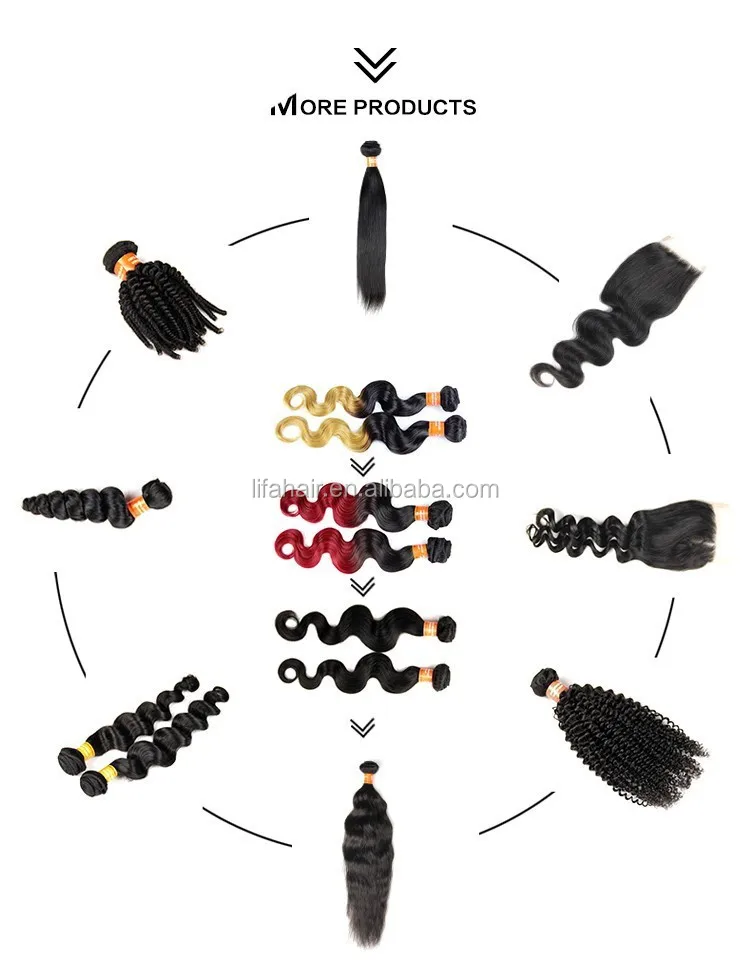 MORE PRODUCTS

lifahair.en.alibaba.com