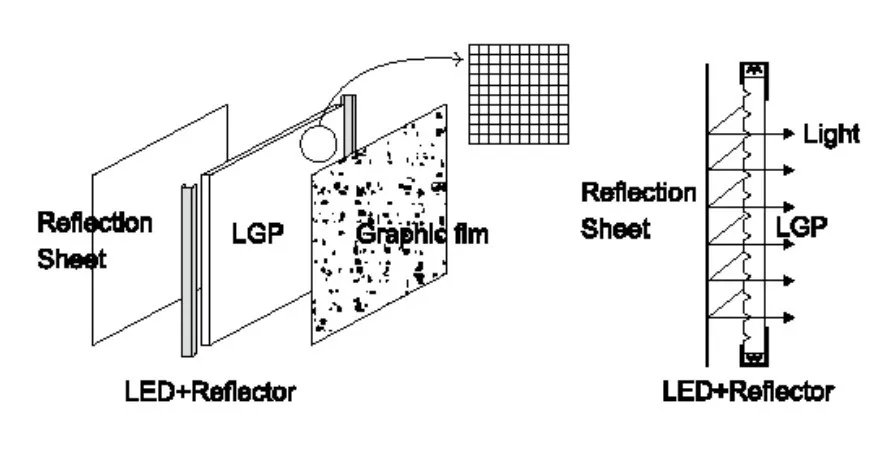 Reflection Sheet

LGP

Graphic film

LED+Reflector

Light

Reflection Sheet

LGP

LED+Reflector