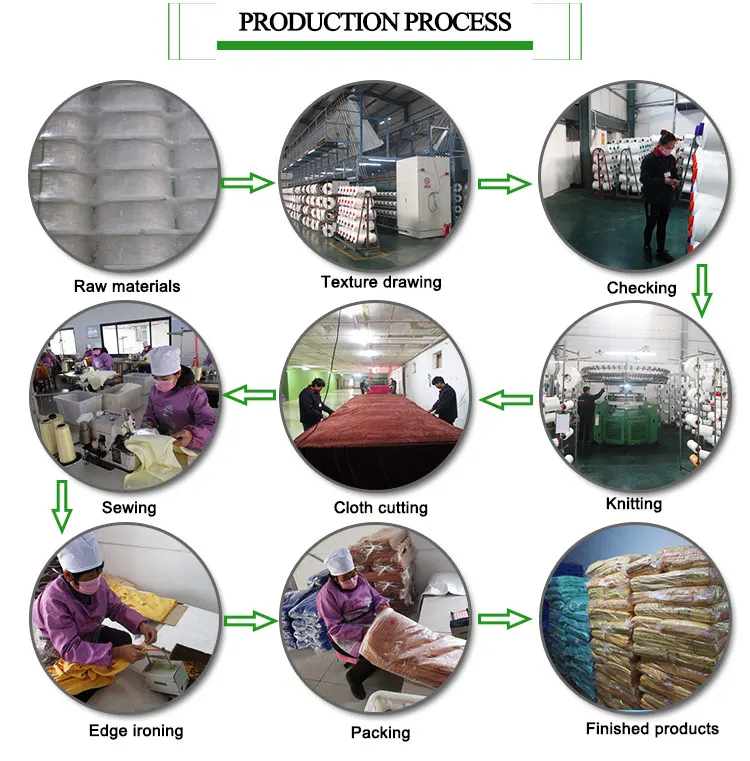 PRODUCTION PROCESS

Raw materials

Texture drawing

Checking

Knitting

Cloth cutting

Sewing

Edge ironing

Packing

Finished products