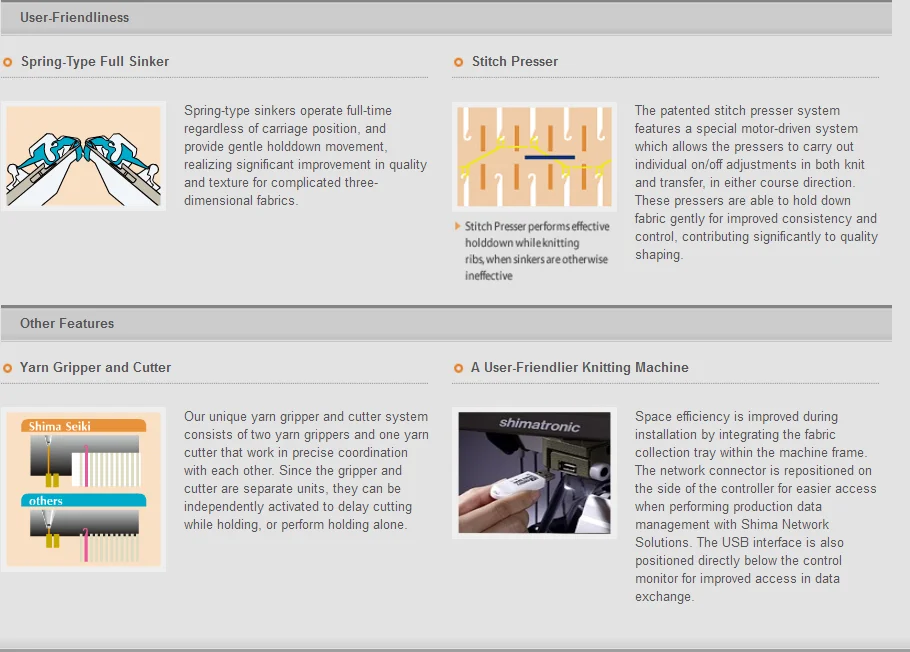 User-Friendliness

Spring-Type Full Sinker

Spring-type sinkers operate full-time regardless of carriage position, and provide gentle holddown movement, realizing significant improvement in quality and texture for complicated three-dimensional fabrics.

Stitch Presser

Stitch Presser performs effective holddown while knitting ribs, when sinkers are otherwise ineffective

The patented stitch presser system features a special motor-driven system which allows the pressers to carry out individual on/off adjustments in both knit and transfer, in either course direction. These pressers are able to hold down fabric gently for improved consistency and control, contributing significantly to quality shaping.

Other Features

Yarn Gripper and Cutter

Shima Seiki

others

Our unique yarn gripper and cutter system consists of two yarn grippers and one yarn cutter that work in precise coordination with each other. Since the gripper and cutter are separate units, they can be independently activated to delay cutting while holding, or perform holding alone.

A User-Friendlier Knitting Machine

shimatronic

Space efficiency is improved during installation by integrating the fabric collection tray within the machine frame. The network connector is repositioned on the side of the controller for easier access when performing production data management with Shima Network Solutions. The USB interface is also positioned directly below the control monitor for improved access in data exchange.